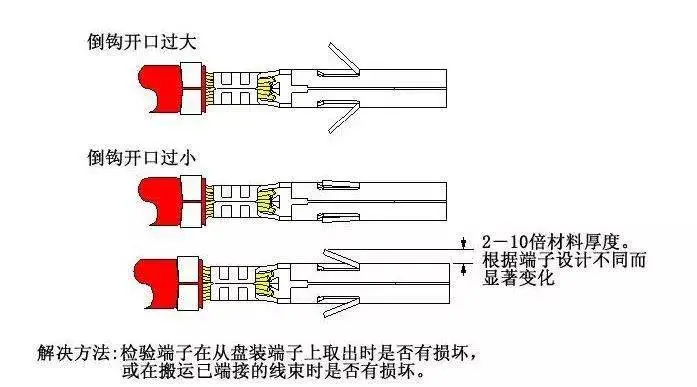 倒钩开口过大

倒钩开口过小

2－10倍材料厚度。根据端子设计不同而显著变化

解决方法：检验端子在从盘装端子上取出时是否有损坏，或在搬运已端接的线束时是否有损坏。